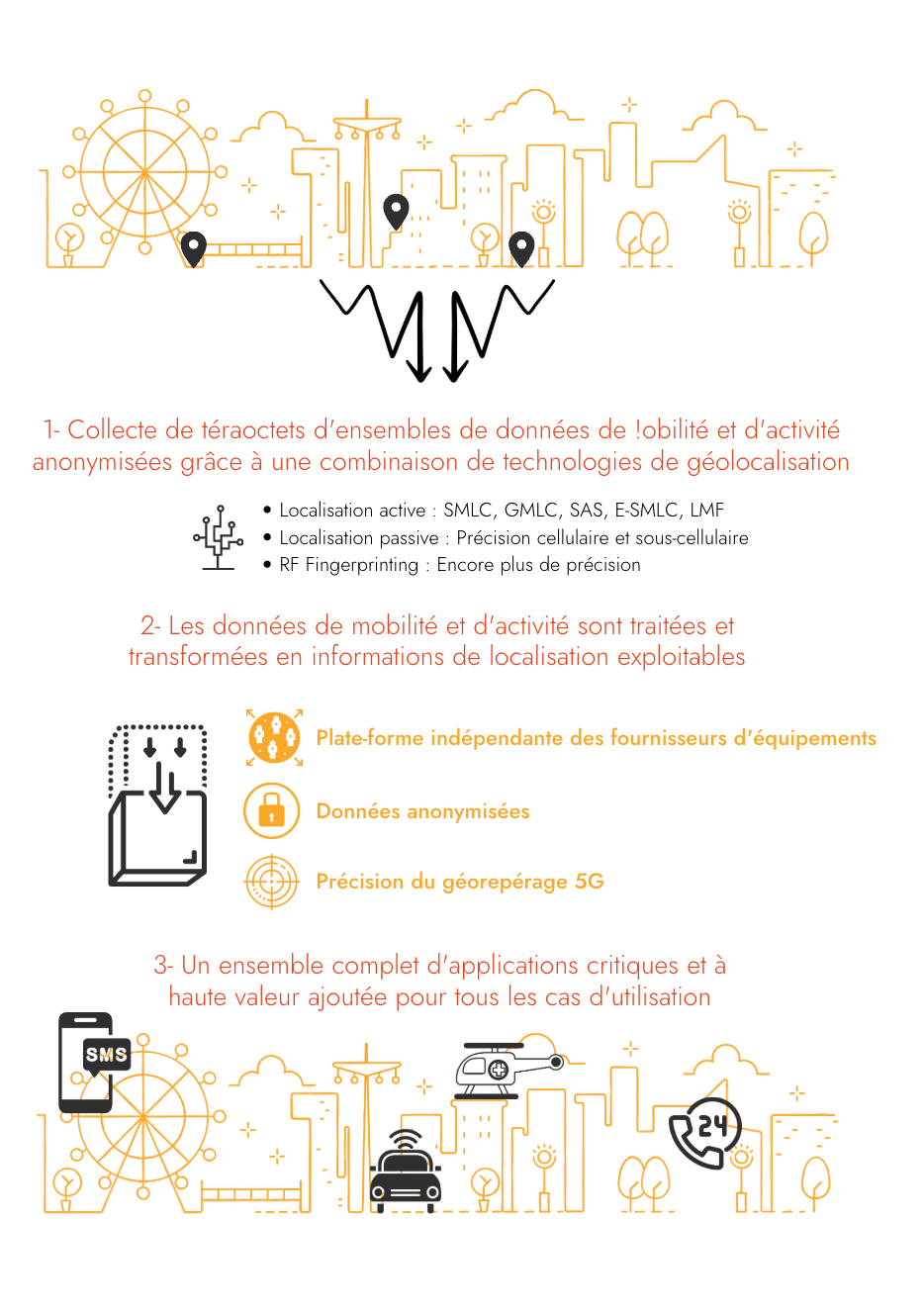 1- Collecte de téraoctets d'ensembles de données de !obilité et d'activité anonymisées grâce à une combinaison de technologies de géolocalisation

• Localisation active : SMLC, GMLC, SAS, E-SMLC, LMF
• Localisation passive : Précision cellulaire et sous-cellulaire
• RF Fingerprinting : Encore plus de précision

2- Les données de mobilité et d'activité sont traitées et transformées en informations de localisation exploitables

Plate-forme indépendante des fournisseurs d'équipements

Données anonymisées

Précision du géorepérage 5G

3- Un ensemble complet d'applications critiques et à haute valeur ajoutée pour tous les cas d'utilisation

SMS

24